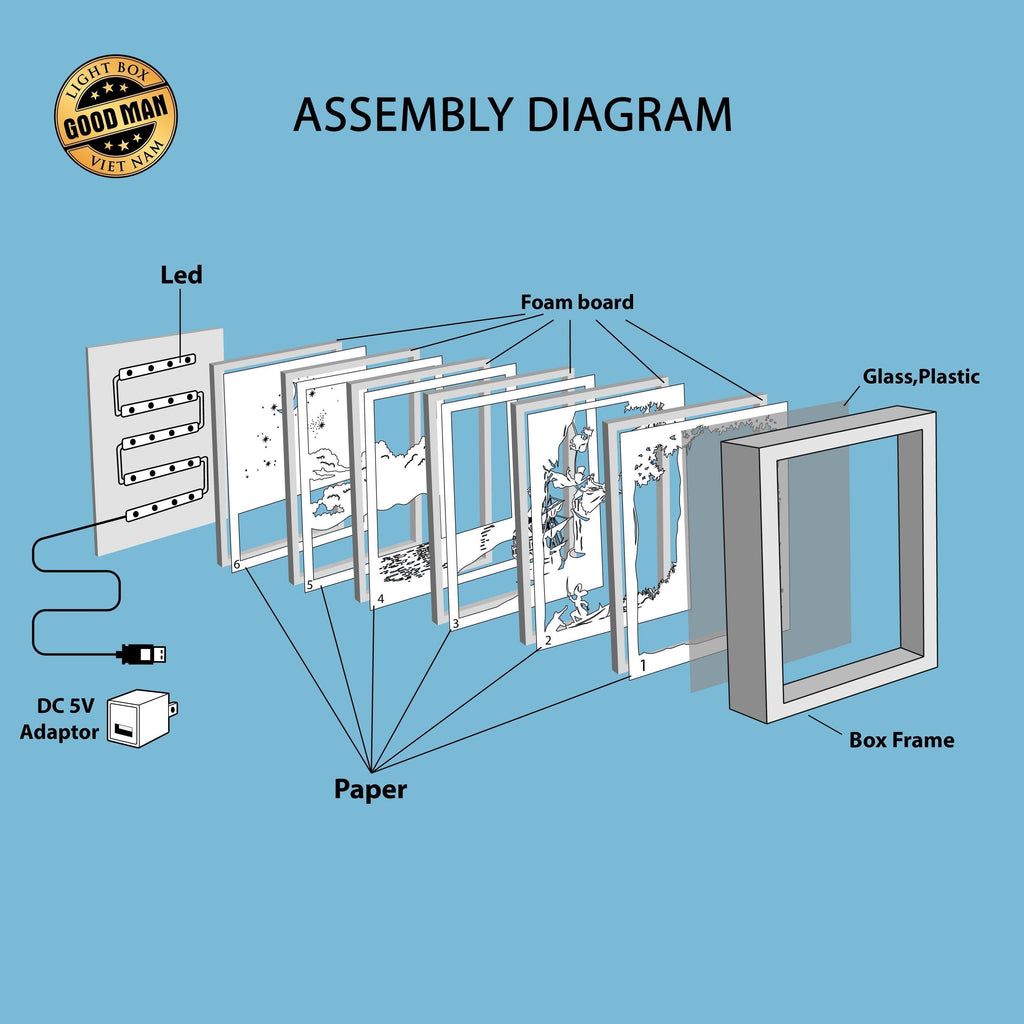 LIGHT BOX
GOOD MAN
VIET NAM

ASSEMBLY DIAGRAM

Led

Foam board

Glass,Plastic

6
5
4
3
2
1

DC 5V
Adaptor

Paper

Box Frame